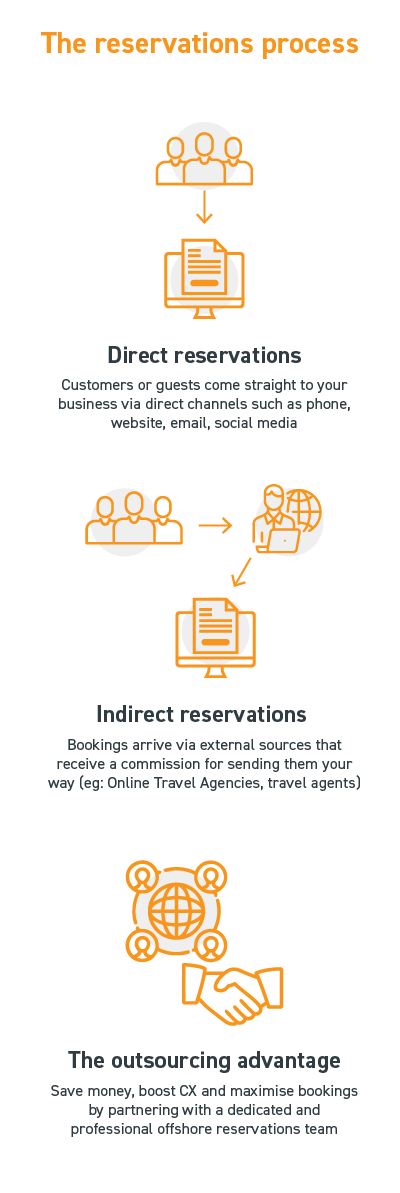 The reservations process

Direct reservations

Customers or guests come straight to your business via direct channels such as phone, website, email, social media

Indirect reservations

Bookings arrive via external sources that receive a commission for sending them your way (eg: Online Travel Agencies, travel agents)

The outsourcing advantage

Save money, boost CX and maximise bookings by partnering with a dedicated and professional offshore reservations team